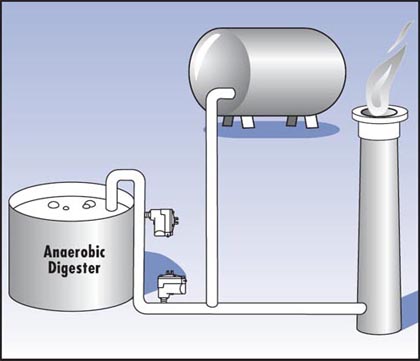 Anaerobic Digester