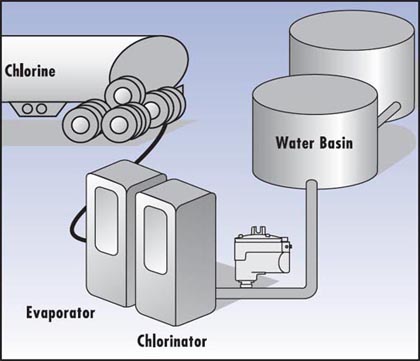 Chlorine

Water Basin

Evaporator

Chlorinator