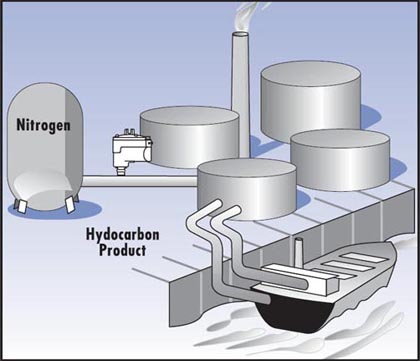 Nitrogen

Hydocarbon Product